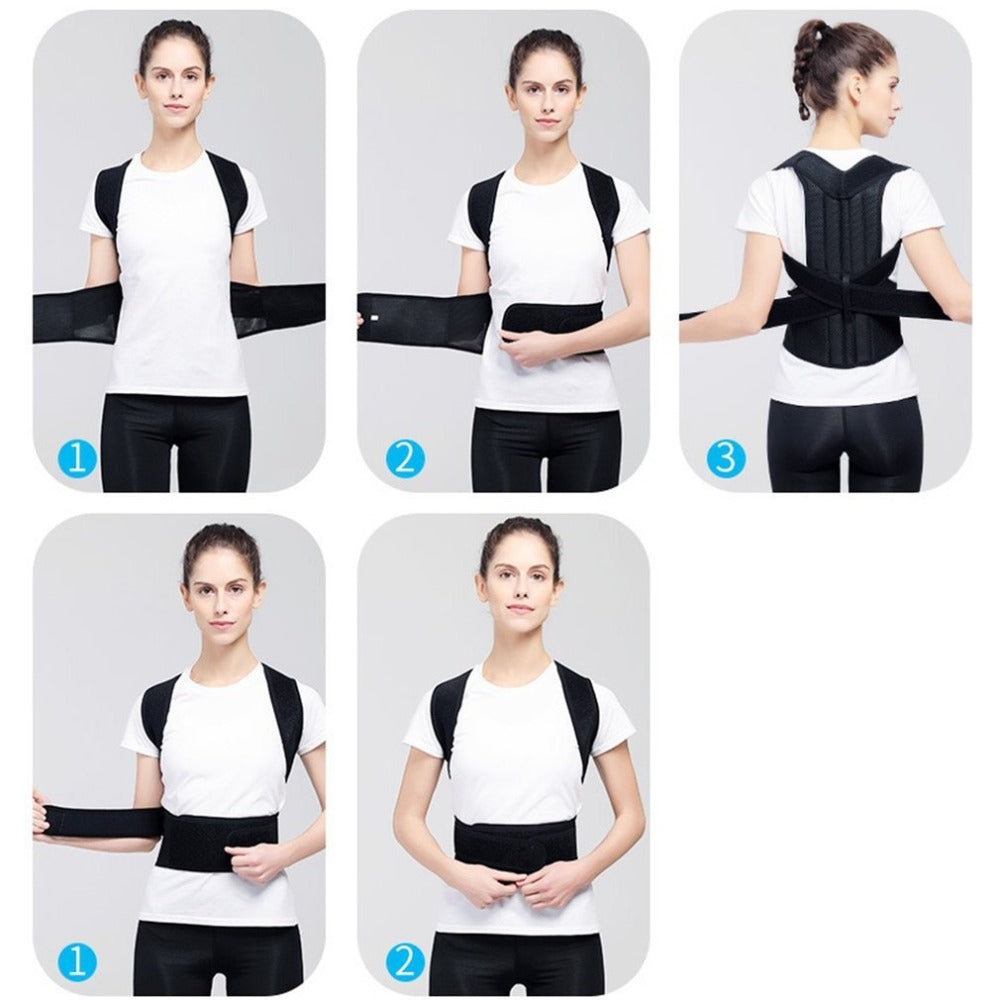 1

2

3

1

2